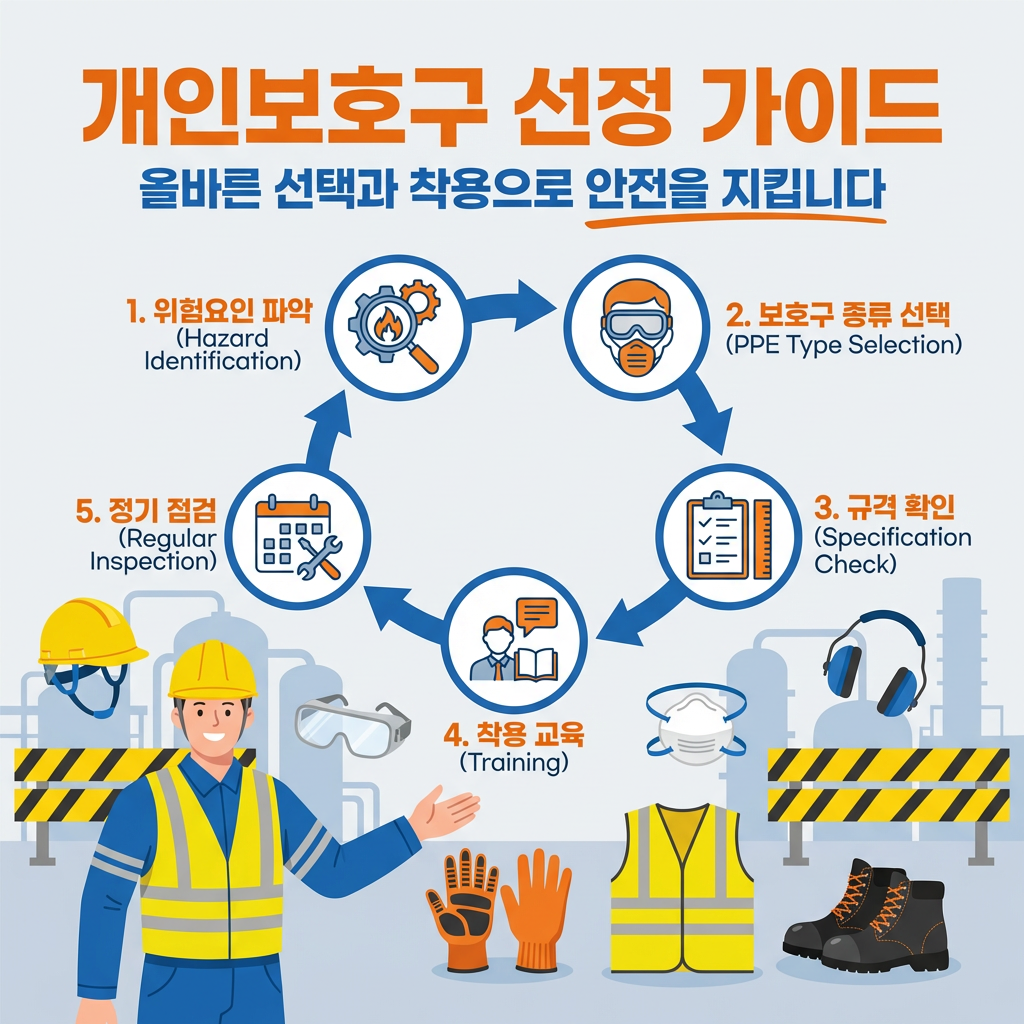 개인보호구 선정 가이드

올바른 선택과 착용으로 안전을 지킵니다

1. 위험요인 파악
(Hazard Identification)

2. 보호구 종류 선택
(PPE Type Selection)

3. 규격 확인
(Specification Check)

4. 착용 교육
(Training)

5. 정기 점검
(Regular Inspection)